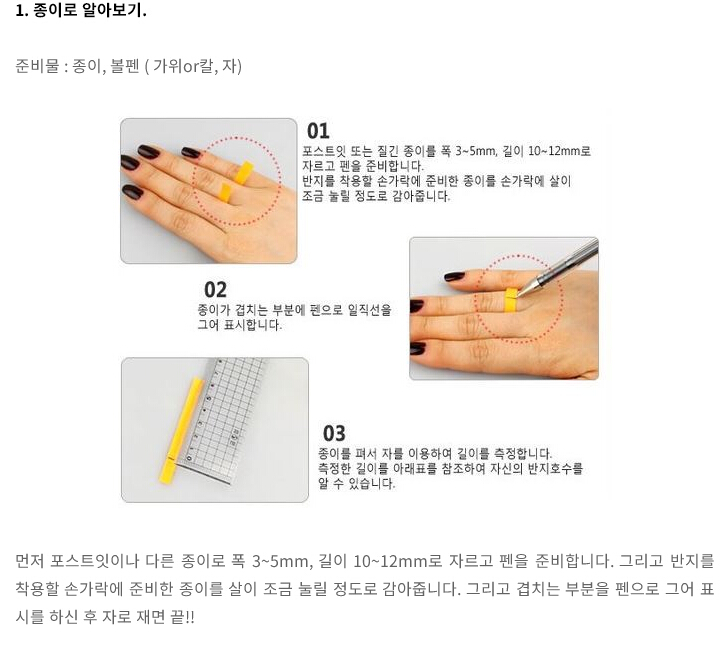 1. 종이로 알아보기.

준비물 : 종이, 볼펜 ( 가위or칼, 자)

01
포스트잇 또는 질긴 종이를 폭 3~5mm, 길이 10~12mm로 자르고 펜을 준비합니다.
반지를 착용할 손가락에 준비한 종이를 손가락에 살이 조금 눌릴 정도로 감아줍니다.

02
종이가 겹치는 부분에 펜으로 일직선을 그어 표시합니다.

03
종이를 펴서 자를 이용하여 길이를 측정합니다.
측정한 길이를 아래표를 참조하여 자신의 반지호수를 알 수 있습니다.

먼저 포스트잇이나 다른 종이로 폭 3~5mm, 길이 10~12mm로 자르고 펜을 준비합니다. 그리고 반지를 착용할 손가락에 준비한 종이를 살이 조금 눌릴 정도로 감아줍니다. 그리고 겹치는 부분을 펜으로 그어 표시를 하신 후 자로 재면 끝!!